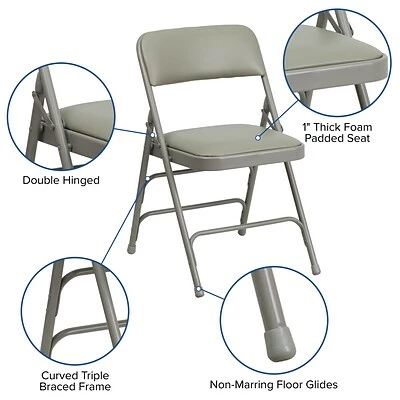 1" Thick Foam Padded Seat

Double Hinged

Curved Triple Braced Frame

Non-Marring Floor Glides