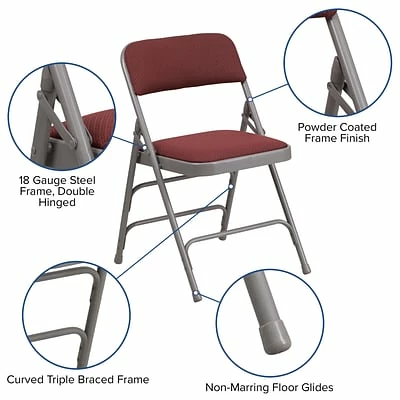 Powder Coated Frame Finish

18 Gauge Steel Frame, Double Hinged

Curved Triple Braced Frame

Non-Marring Floor Glides